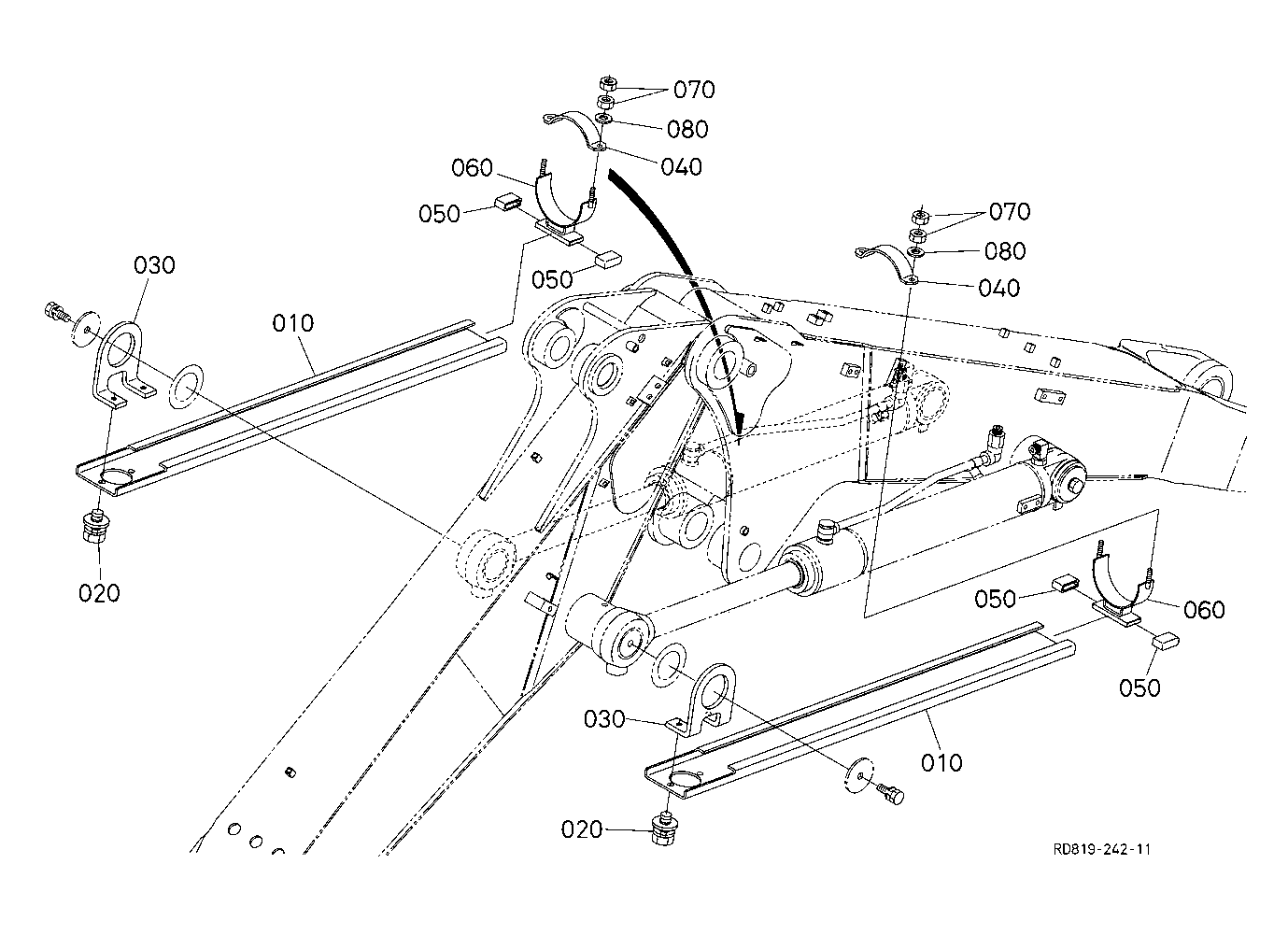 070
080
040
060
050
050
070
080
040
030
010
020
050
060
050
030
010
020
RD819-242-11